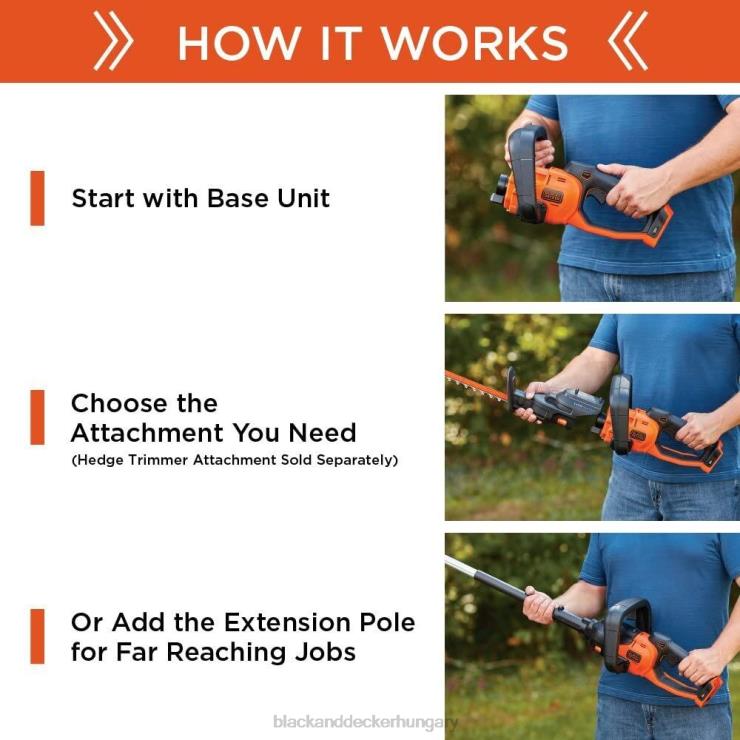 HOW IT WORKS

Start with Base Unit

Choose the Attachment You Need
(Hedge Trimmer Attachment Sold Separately)

Or Add the Extension Pole for Far Reaching Jobs

blackanddeckerhungary